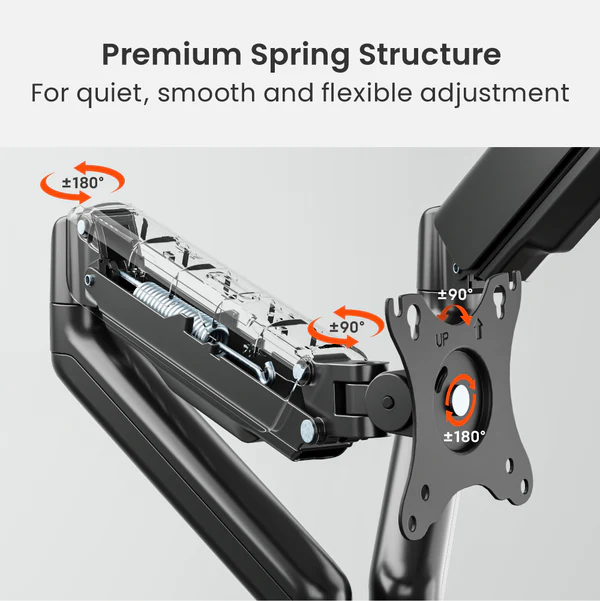 Premium Spring Structure
For quiet, smooth and flexible adjustment

±180°

±90°

±90°

UP

±180°